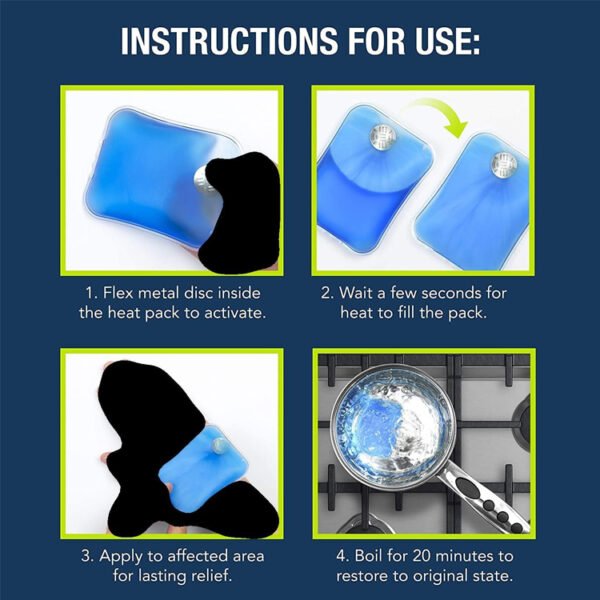 INSTRUCTIONS FOR USE:

1. Flex metal disc inside the heat pack to activate.

2. Wait a few seconds for heat to fill the pack.

3. Apply to affected area for lasting relief.

4. Boil for 20 minutes to restore to original state.