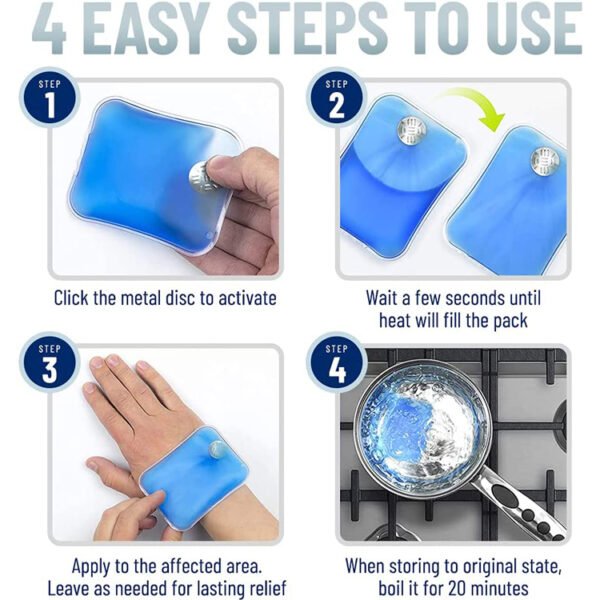 4 EASY STEPS TO USE

STEP 1

Click the metal disc to activate

STEP 2

Wait a few seconds until heat will fill the pack

STEP 3

Apply to the affected area. Leave as needed for lasting relief

STEP 4

When storing to original state, boil it for 20 minutes