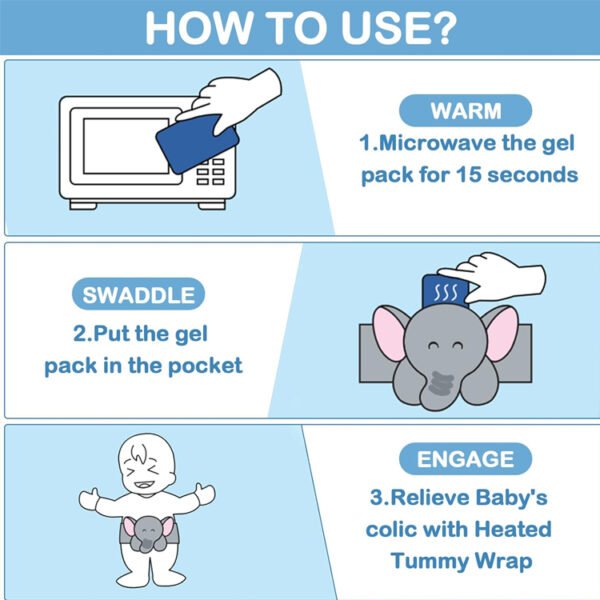 HOW TO USE?

WARM

1.Microwave the gel pack for 15 seconds

SWADDLE

2.Put the gel pack in the pocket

ENGAGE

3.Relieve Baby's colic with Heated Tummy Wrap